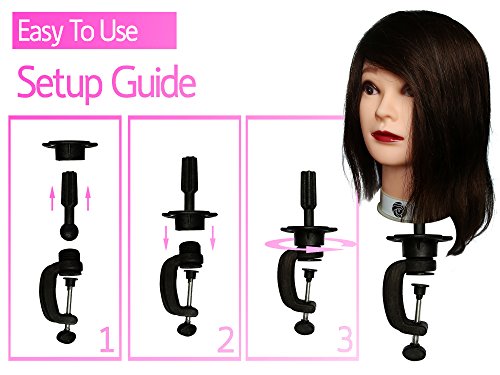 Easy To Use

Setup Guide

1

2

3