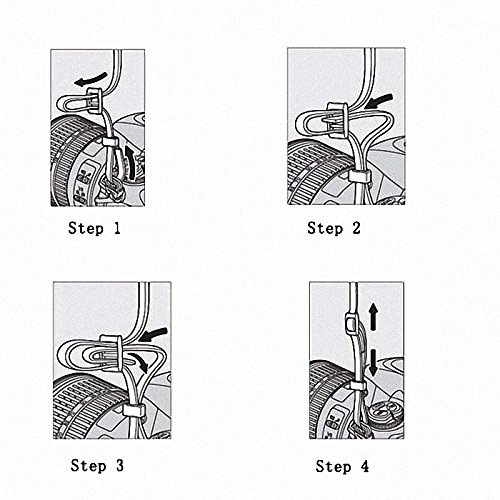 Step 1

Step 2

Step 3

Step 4