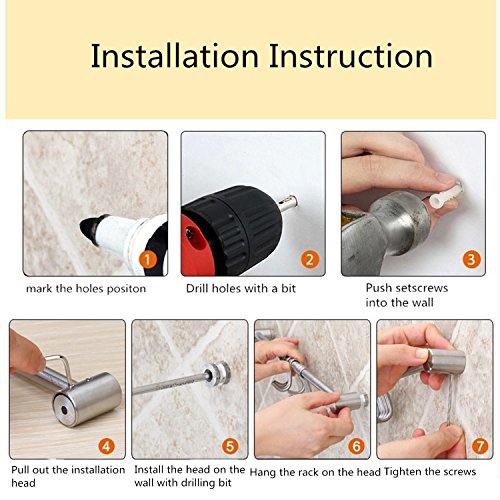 Installation Instruction

1
mark the holes positon

2
Drill holes with a bit

3
Push setscrews into the wall

4
Pull out the installation head

5
Install the head on the wall with drilling bit

6
Hang the rack on the head

7
Tighten the screws