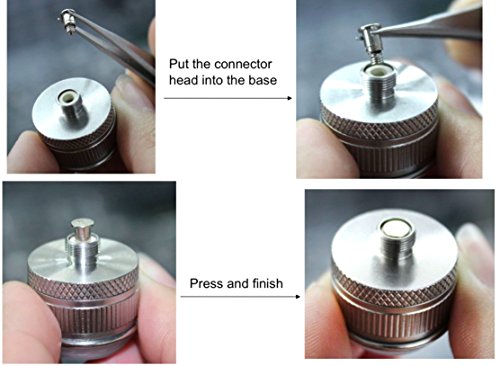 Put the connector head into the base

Press and finish