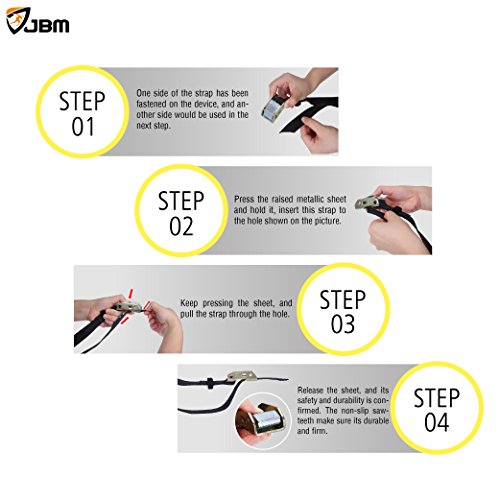 JBM

STEP 01

One side of the strap has been fastened on the device, and another side would be used in the next step.

STEP 02

Press the raised metallic sheet and hold it, insert this strap to the hole shown on the picture.

Keep pressing the sheet, and pull the strap through the hole.

STEP 03

Release the sheet, and its safety and durability is confirmed. The non-slip sawteeth make sure its durable and firm.

STEP 04