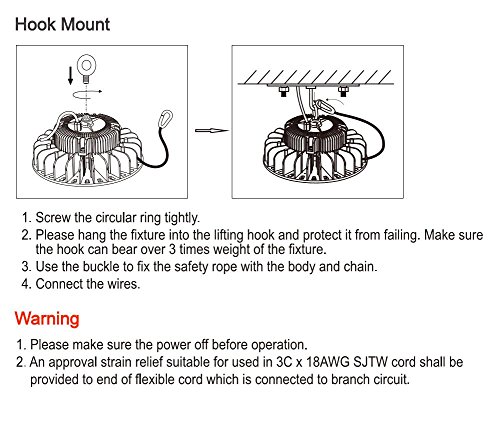 Hook Mount

1. Screw the circular ring tightly.
2. Please hang the fixture into the lifting hook and protect it from failing. Make sure the hook can bear over 3 times weight of the fixture.
3. Use the buckle to fix the safety rope with the body and chain.
4. Connect the wires.

Warning

1. Please make sure the power off before operation.
2. An approval strain relief suitable for used in 3C x 18AWG SJTW cord shall be provided to end of flexible cord which is connected to branch circuit.