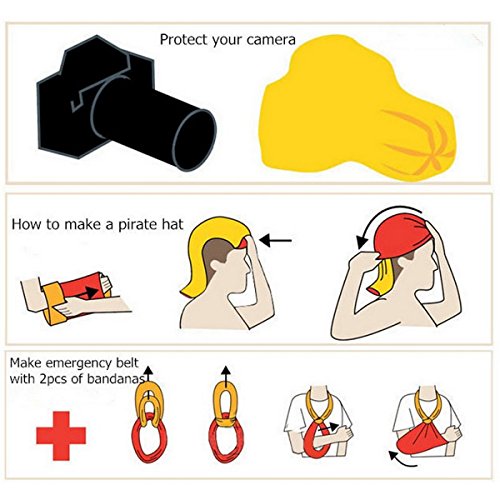 Protect your camera

How to make a pirate hat

Make emergency belt with 2pcs of bandanas