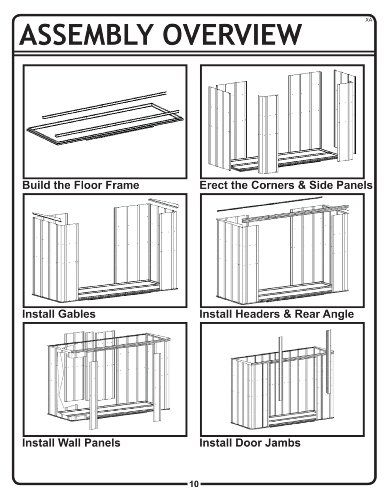 XA

ASSEMBLY OVERVIEW

Build the Floor Frame

Erect the Corners & Side Panels

Install Gables

Install Headers & Rear Angle

Install Wall Panels

Install Door Jambs

10