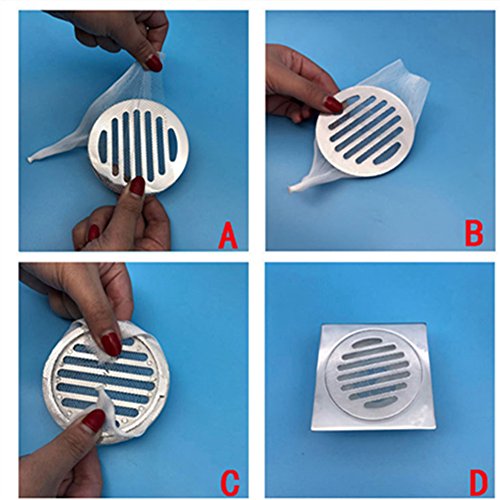 A

B

C

D