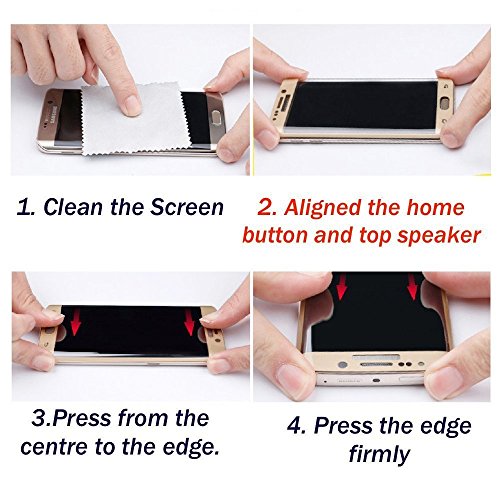 SAMSUNG

1. Clean the Screen

2. Aligned the home button and top speaker

3.Press from the centre to the edge.

4. Press the edge firmly