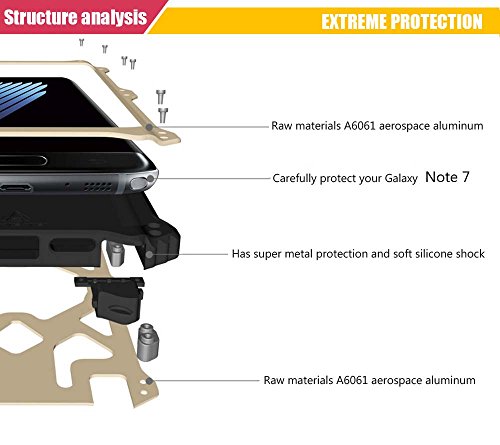 Structure analysis

EXTREME PROTECTION

Raw materials A6061 aerospace aluminum

Carefully protect your Galaxy Note 7

Has super metal protection and soft silicone shock

Raw materials A6061 aerospace aluminum