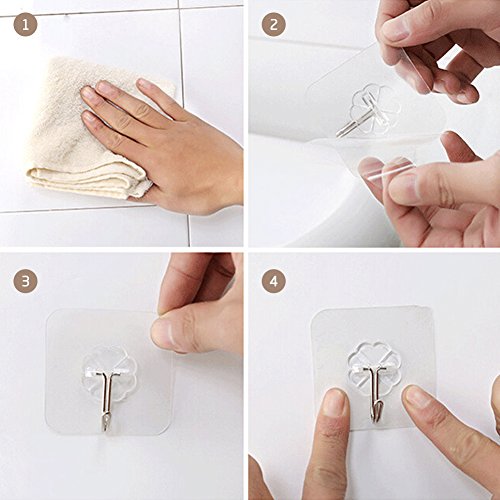 1

2

3

4