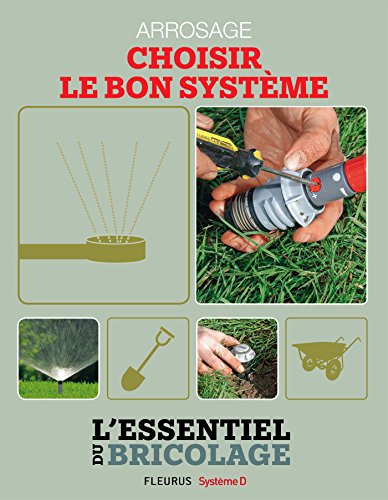 ARROSAGE
CHOISIR LE BON SYSTÈME

L'ESSENTIEL DU BRICOLAGE

FLEURUS Système D