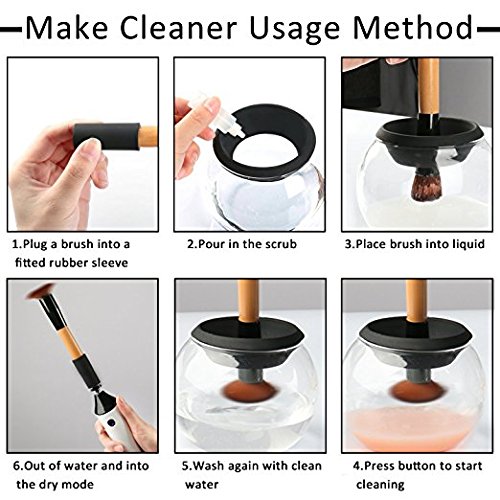 Make Cleaner Usage Method

1.Plug a brush into a fitted rubber sleeve

2.Pour in the scrub

3.Place brush into liquid

6.Out of water and into the dry mode

5.Wash again with clean water

4.Press button to start cleaning