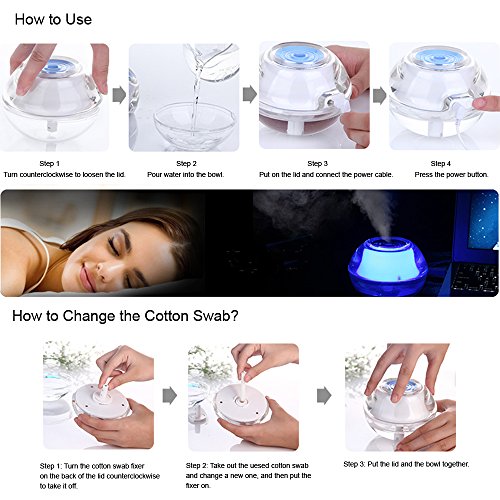 How to Use

Step 1
Turn counterclockwise to loosen the lid.

Step 2
Pour water into the bowl.

Step 3
Put on the lid and connect the power cable.

Step 4
Press the power button.

How to Change the Cotton Swab?

Step 1: Turn the cotton swab fixer on the back of the lid counterclockwise to take it off.

Step 2: Take out the uesed cotton swab and change a new one, and then put the fixer on.

Step 3: Put the lid and the bowl together.