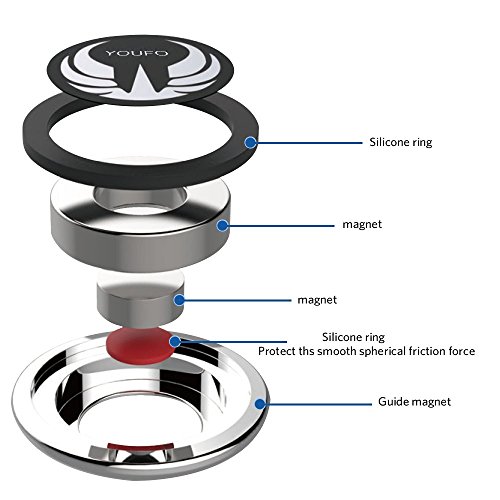 YOUFO

Silicone ring

magnet

magnet

Silicone ring
Protect ths smooth spherical friction force

Guide magnet