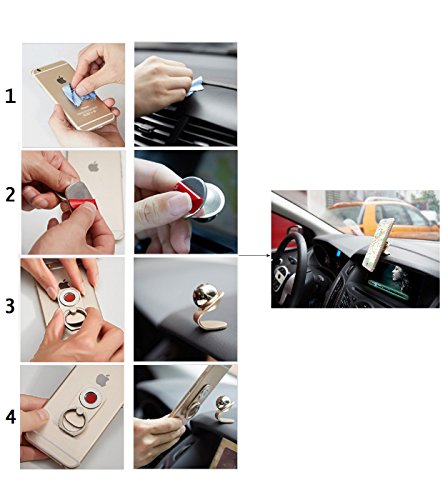 1

2

3

4