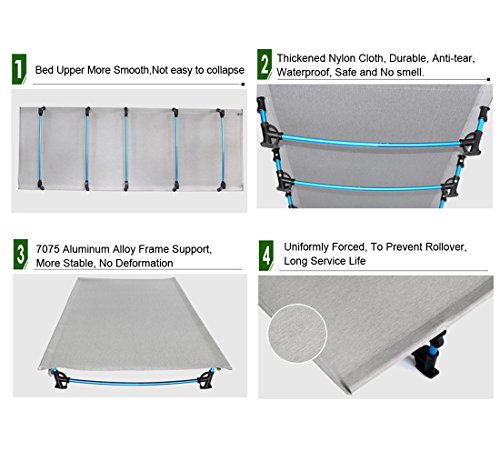 1 Bed Upper More Smooth,Not easy to collapse

2 Thickened Nylon Cloth, Durable, Anti-tear, Waterproof, Safe and No smell.

3 7075 Aluminum Alloy Frame Support, More Stable, No Deformation

4 Uniformly Forced, To Prevent Rollover, Long Service Life