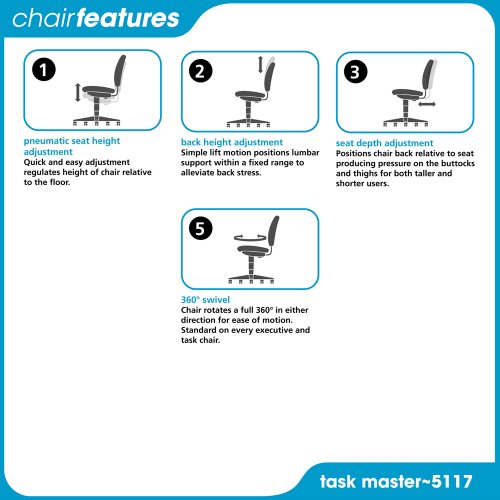 chairfeatures

1

pneumatic seat height adjustment
Quick and easy adjustment regulates height of chair relative to the floor.

2

back height adjustment
Simple lift motion positions lumbar support within a fixed range to alleviate back stress.

3

seat depth adjustment
Positions chair back relative to seat producing pressure on the buttocks and thighs for both taller and shorter users.

5

360° swivel
Chair rotates a full 360° in either direction for ease of motion. Standard on every executive and task chair.

task master~5117