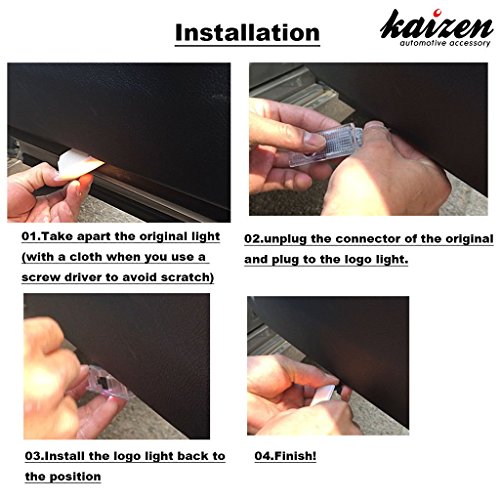 Installation

kaizen
automotive accessory

01.Take apart the original light (with a cloth when you use a screw driver to avoid scratch)

02.unplug the connector of the original and plug to the logo light.

03.Install the logo light back to the position

04.Finish!