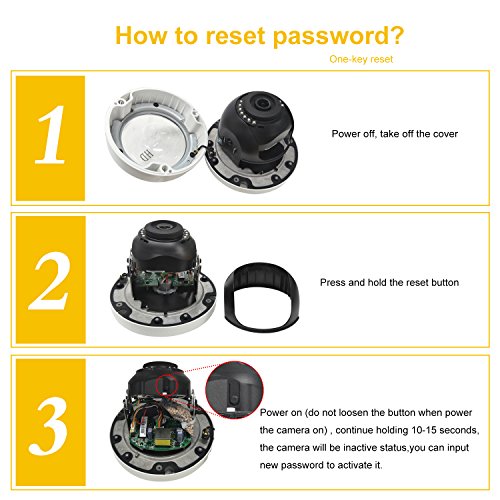 How to reset password?

One-key reset

1

HD

Power off, take off the cover

2

Press and hold the reset button

3

Power on (do not loosen the button when power the camera on) , continue holding 10-15 seconds, the camera will be inactive status,you can input new password to activate it.