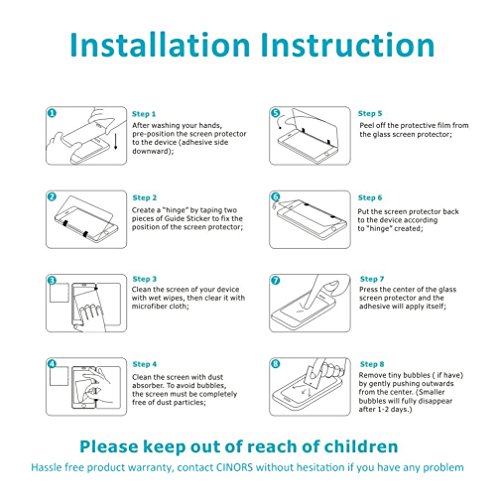 Installation Instruction

1

Step 1
After washing your hands, pre-position the screen protector to the device (adhesive side downward);

2

Step 2
Create a "hinge" by taping two pieces of Guide Sticker to fix the position of the screen protector;

3

Step 3
Clean the screen of your device with wet wipes, then clear it with microfiber cloth;

4

Step 4
Clean the screen with dust absorber. To avoid bubbles, the screen must be completely free of dust particles;

5

Step 5
Peel off the protective film from the glass screen protector;

6

Step 6
Put the screen protector back to the device according to "hinge" created;

7

Step 7
Press the center of the glass screen protector and the adhesive will apply itself;

8

Step 8
Remove tiny bubbles ( if have) by gently pushing outwards from the center. (Smaller bubbles will fully disappear after 1-2 days.)

Please keep out of reach of children

Hassle free product warranty, contact CINORS without hesitation if you have any problem