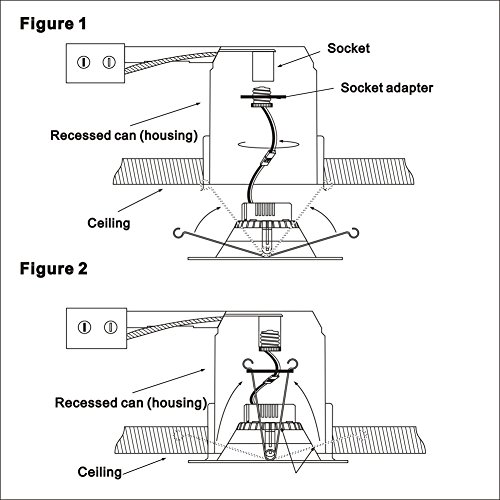 Figure 1

Socket

Socket adapter

Recessed can (housing)

Ceiling

Figure 2

Recessed can (housing)

Ceiling