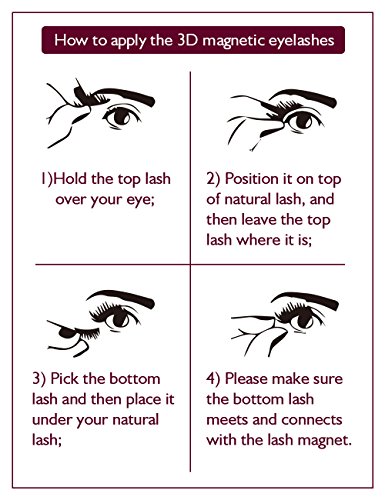 How to apply the 3D magnetic eyelashes

1)Hold the top lash over your eye;

2) Position it on top of natural lash, and then leave the top lash where it is;

3) Pick the bottom lash and then place it under your natural lash;

4) Please make sure the bottom lash meets and connects with the lash magnet.