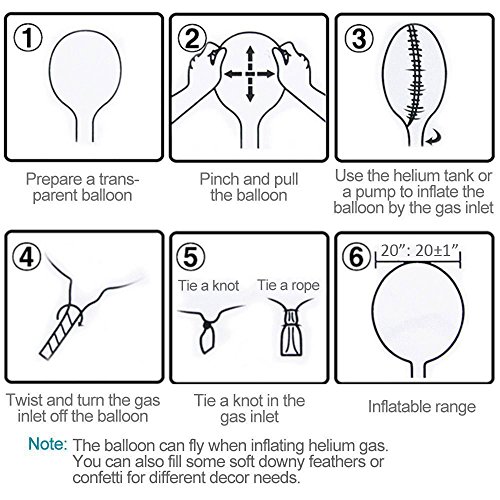 ① Prepare a transparent balloon

② Pinch and pull the balloon

③ Use the helium tank or a pump to inflate the balloon by the gas inlet

④ Twist and turn the gas inlet off the balloon

⑤ Tie a knot Tie a rope

Tie a knot in the gas inlet

⑥ 20": 20±1"

Inflatable range

Note: The balloon can fly when inflating helium gas. You can also fill some soft downy feathers or confetti for different decor needs.