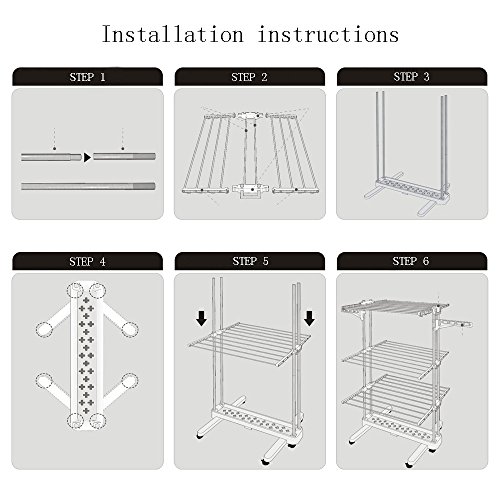 Installation instructions

STEP 1

STEP 2

STEP 3

STEP 4

STEP 5

STEP 6