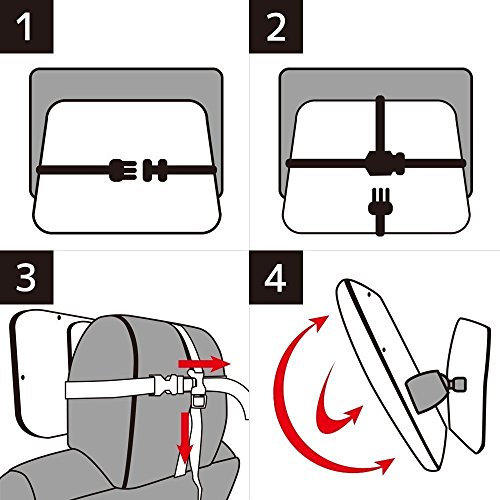 1

2

3

4