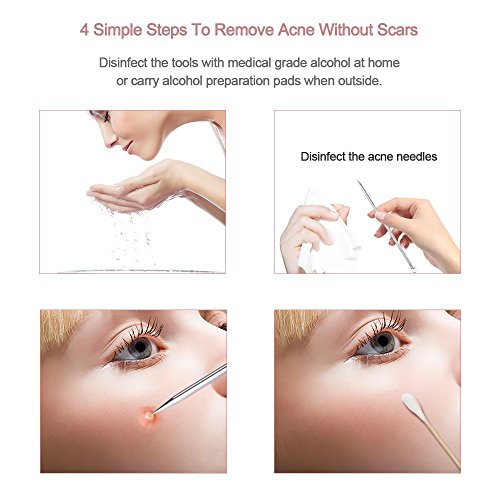 4 Simple Steps To Remove Acne Without Scars

Disinfect the tools with medical grade alcohol at home or carry alcohol preparation pads when outside.

Disinfect the acne needles