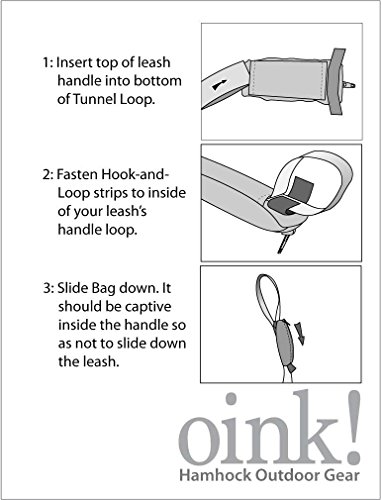 1: Insert top of leash handle into bottom of Tunnel Loop.

2: Fasten Hook-and-Loop strips to inside of your leash's handle loop.

3: Slide Bag down. It should be captive inside the handle so as not to slide down the leash.

oink!
Hamhock Outdoor Gear