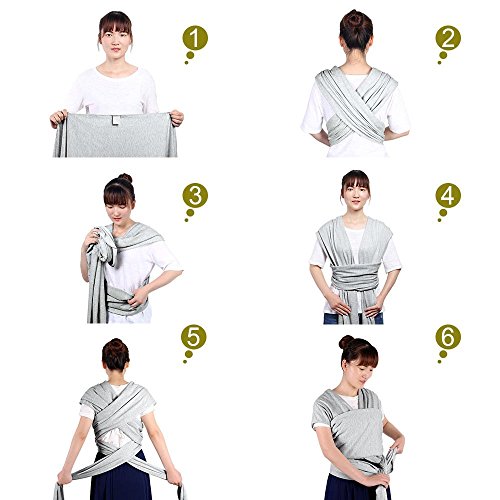 1

2

3

4

5

6