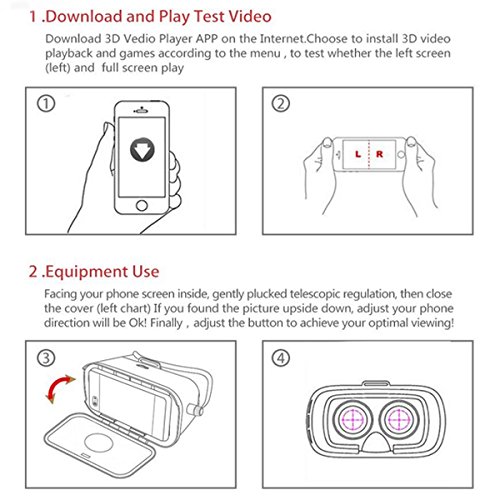 1 .Download and Play Test Video

Download 3D Vedio Player APP on the Internet.Choose to install 3D video playback and games according to the menu , to test whether the left screen (left) and  full screen play

①

②

L R

2 .Equipment Use

Facing your phone screen inside, gently plucked telescopic regulation, then close the cover (left chart) If you found the picture upside down, adjust your phone direction will be Ok! Finally , adjust the button to achieve your optimal viewing!

③

④