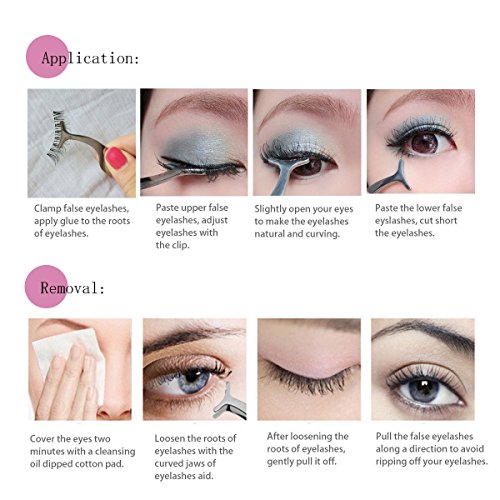 Application:

Clamp false eyelashes, apply glue to the roots of eyelashes.

Paste upper false eyelashes, adjust eyelashes with the clip.

Slightly open your eyes to make the eyelashes natural and curving.

Paste the lower false eyslashes, cut short the eyelashes.

Removal:

Cover the eyes two minutes with a cleansing oil dipped cotton pad.

Loosen the roots of eyelashes with the curved jaws of eyelashes aid.

After loosening the roots of eyelashes, gently pull it off.

Pull the false eyelashes along a direction to avoid ripping off your eyelashes.