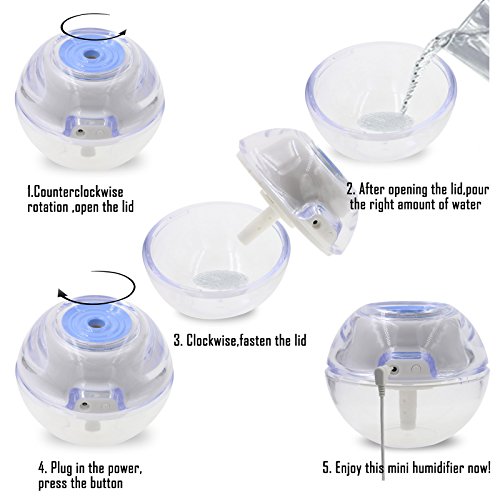 1.Counterclockwise rotation ,open the lid

2. After opening the lid,pour the right amount of water

3. Clockwise,fasten the lid

4. Plug in the power, press the button

5. Enjoy this mini humidifier now!