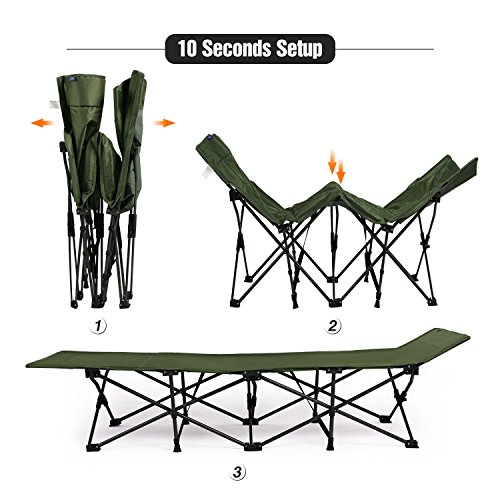 10 Seconds Setup

1

2

3