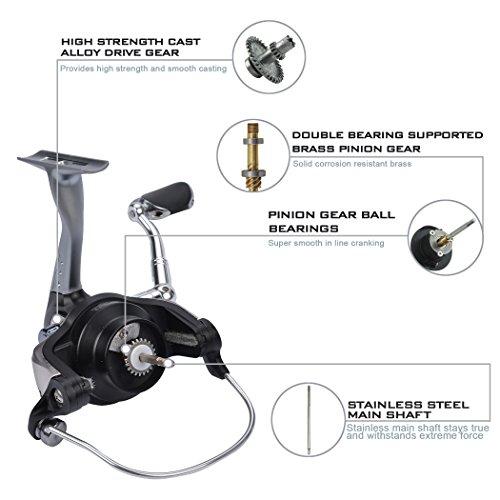 HIGH STRENGTH CAST ALLOY DRIVE GEAR
Provides high strength and smooth casting

DOUBLE BEARING SUPPORTED BRASS PINION GEAR
Solid corrosion resistant brass

PINION GEAR BALL BEARINGS
Super smooth in line cranking

STAINLESS STEEL MAIN SHAFT
Stainless main shaft stays true and withstands extreme force