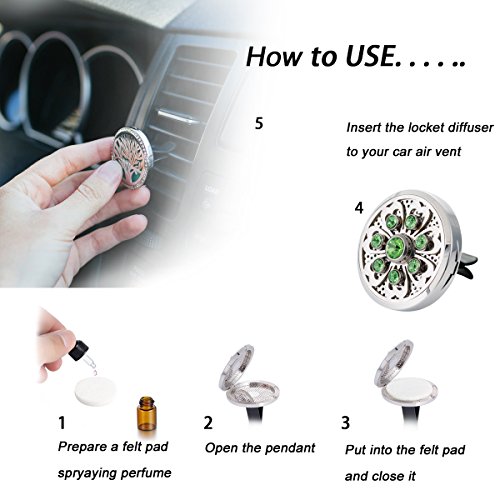 How to USE. . . . ..

5

Insert the locket diffuser to your car air vent

4

1

Prepare a felt pad spryaying perfume

2

Open the pendant

3

Put into the felt pad and close it