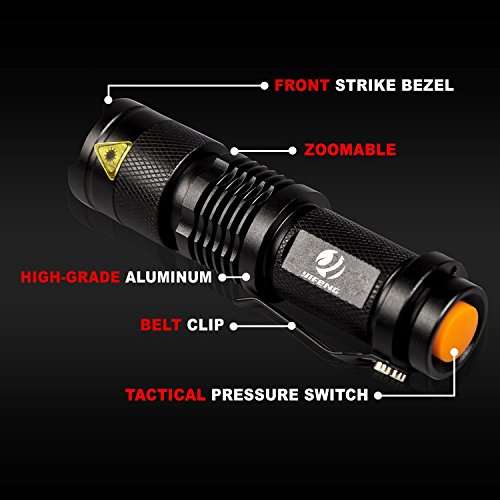 FRONT STRIKE BEZEL

ZOOMABLE

HIGH-GRADE ALUMINUM

YIFENG

BELT CLIP

TACTICAL PRESSURE SWITCH