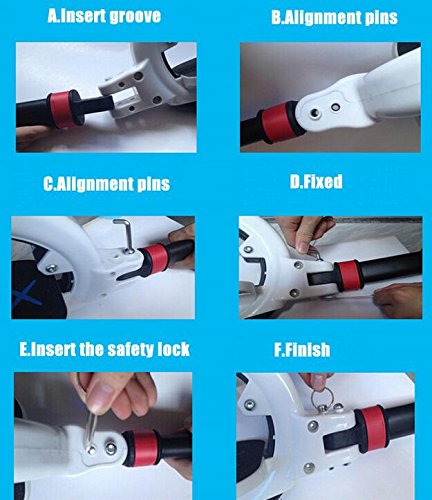 A.Insert groove

B.Alignment pins

C.Alignment pins

D.Fixed

E.Insert the safety lock

F.Finish