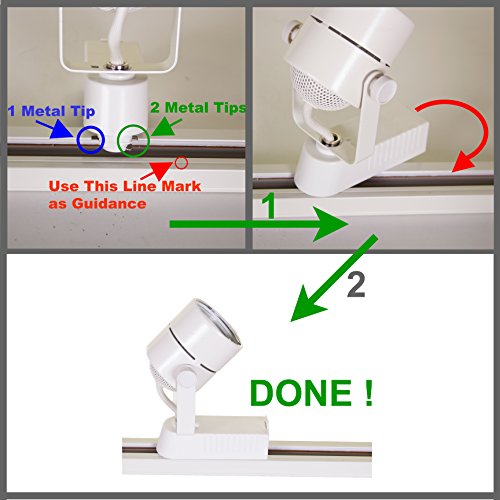 1 Metal Tip

2 Metal Tips

Use This Line Mark as Guidance

1

2

DONE !