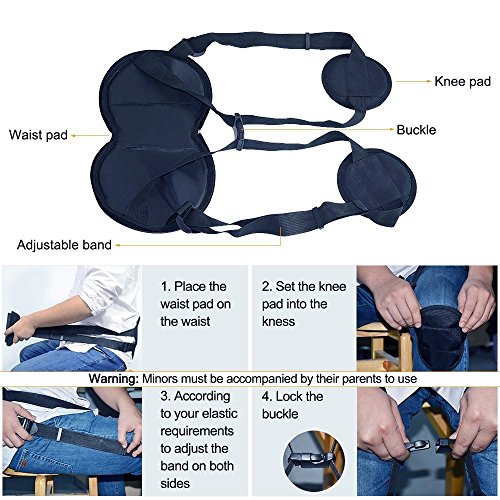 Knee pad

Waist pad

Buckle

Adjustable band

1. Place the waist pad on the waist

2. Set the knee pad into the kness

Warning: Minors must be accompanied by their parents to use

3. According to your elastic requirements to adjust the band on both sides

4. Lock the buckle