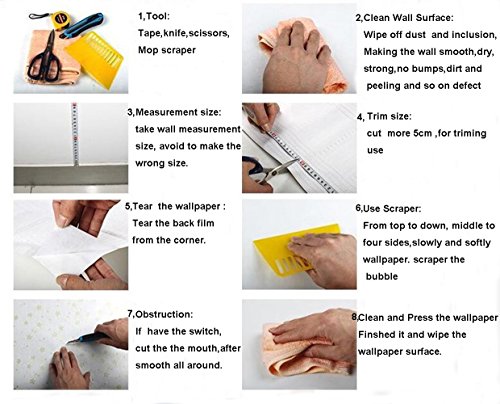 1,Tool:
Tape,knife,scissors,
Mop scraper

2,Clean Wall Surface:
Wipe off dust and inclusion, Making the wall smooth,dry, strong,no bumps,dirt and peeling and so on defect

3,Measurement size:
take wall measurement size, avoid to make the wrong size.

4, Trim size:
cut more 5cm ,for triming use

5,Tear the wallpaper :
Tear the back film from the corner.

6,Use Scraper:
From top to down, middle to four sides,slowly and softly wallpaper. scraper the bubble

7,Obstruction:
If have the switch, cut the the mouth,after smooth all around.

8,Clean and Press the wallpaper
Finshed it and wipe the wallpaper surface.