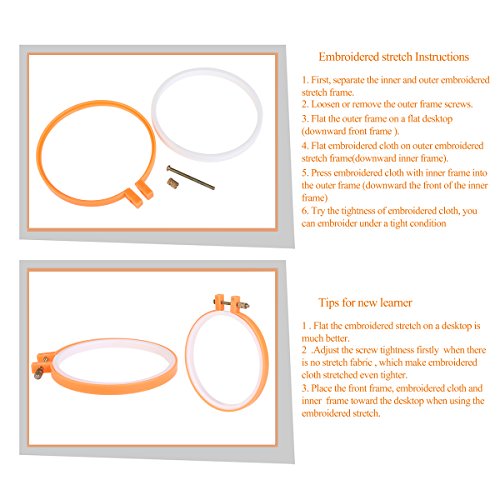 Embroidered stretch Instructions

1. First, separate the inner and outer embroidered stretch frame.
2. Loosen or remove the outer frame screws.
3. Flat the outer frame on a flat desktop (downward front frame ).
4. Flat embroidered cloth on outer embroidered stretch frame(downward inner frame).
5. Press embroidered cloth with inner frame into the outer frame (downward the front of the inner frame)
6. Try the tightness of embroidered cloth, you can embroider under a tight condition

Tips for new learner

1 . Flat the embroidered stretch on a desktop is much better.
2 .Adjust the screw tightness firstly when there is no stretch fabric , which make embroidered cloth stretched even tighter.
3. Place the front frame, embroidered cloth and inner frame toward the desktop when using the embroidered stretch.