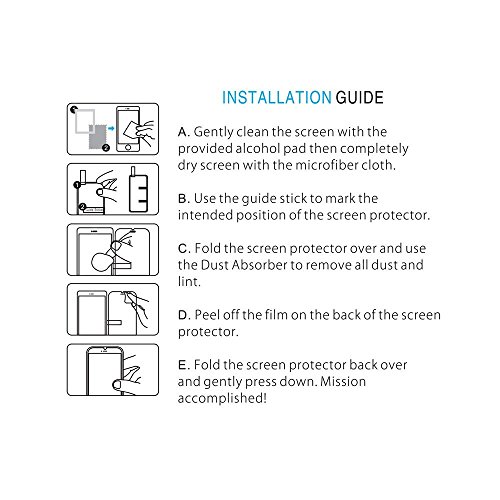 INSTALLATION GUIDE

A. Gently clean the screen with the provided alcohol pad then completely dry screen with the microfiber cloth.

B. Use the guide stick to mark the intended position of the screen protector.

C. Fold the screen protector over and use the Dust Absorber to remove all dust and lint.

D. Peel off the film on the back of the screen protector.

E. Fold the screen protector back over and gently press down. Mission accomplished!