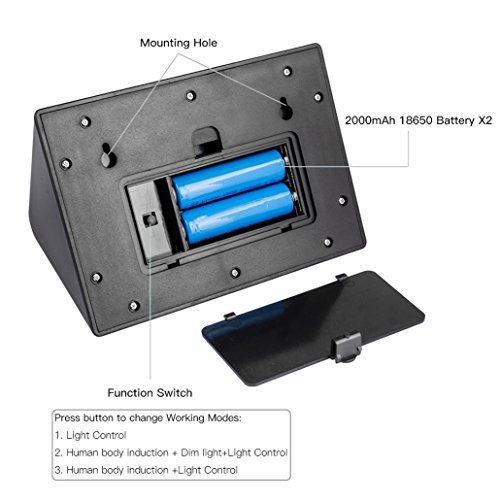 Mounting Hole

2000mAh 18650 Battery X2

Function Switch

Press button to change Working Modes:
1. Light Control
2. Human body induction + Dim light+Light Control
3. Human body induction +Light Control