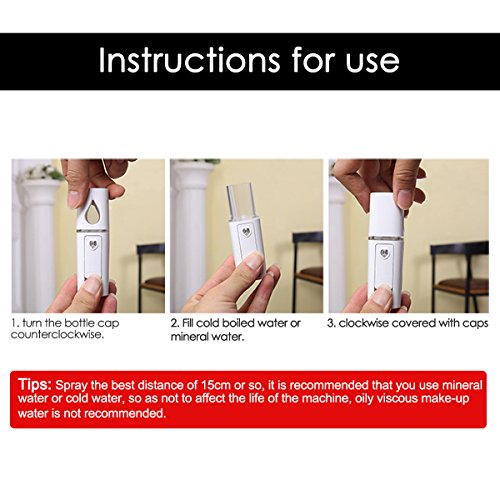 Instructions for use

1. turn the bottle cap counterclockwise.

2. Fill cold boiled water or mineral water.

3. clockwise covered with caps

Tips: Spray the best distance of 15cm or so, it is recommended that you use mineral water or cold water, so as not to affect the life of the machine, oily viscous make-up water is not recommended.