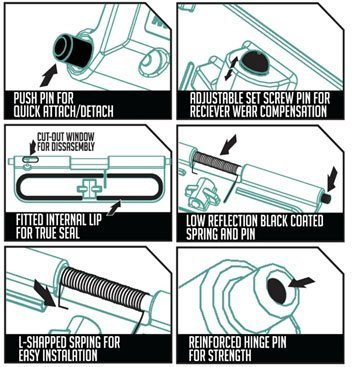 PUSH PIN FOR QUICK ATTACH/DETACH

ADJUSTABLE SET SCREW PIN FOR RECIEVER WEAR COMPENSATION

CUT-OUT WINDOW FOR DISSASEMBLY

FITTED INTERNAL LIP FOR TRUE SEAL

LOW REFLECTION BLACK COATED SPRING AND PIN

L-SHAPPED SRPING FOR EASY INSTALATION

REINFORCED HINGE PIN FOR STRENGTH