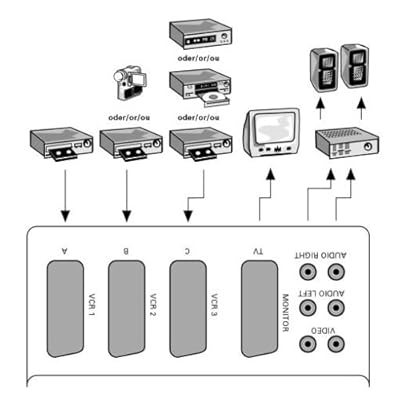 oder/or/ou

oder/or/ou

oder/or/ou

A

B

C

TV

AUDIO RIGHT

AUDIO LEFT

VIDEO

VCR 1

VCR 2

VCR 3

MONITOR