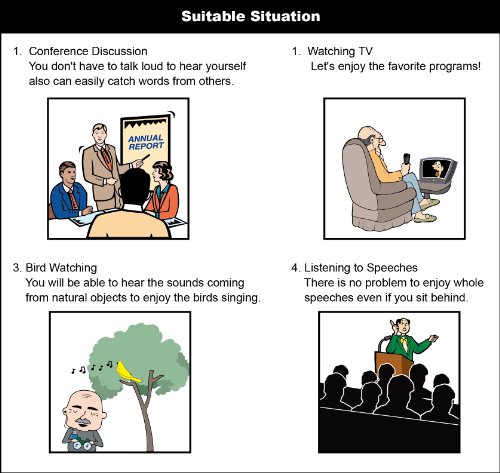 Suitable Situation

1. Conference Discussion
You don't have to talk loud to hear yourself also can easily catch words from others.

ANNUAL REPORT

1. Watching TV
Let's enjoy the favorite programs!

3. Bird Watching
You will be able to hear the sounds coming from natural objects to enjoy the birds singing.

4. Listening to Speeches
There is no problem to enjoy whole speeches even if you sit behind.