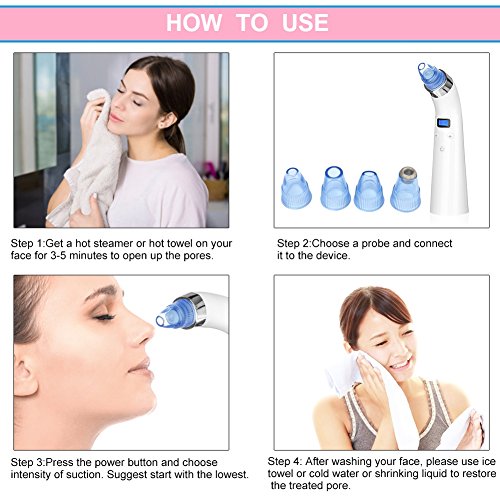 HOW TO USE

Step 1:Get a hot steamer or hot towel on your face for 3-5 minutes to open up the pores.

Step 2:Choose a probe and connect it to the device.

Step 3:Press the power button and choose intensity of suction. Suggest start with the lowest.

Step 4: After washing your face, please use ice towel or cold water or shrinking liquid to restore the treated pore.