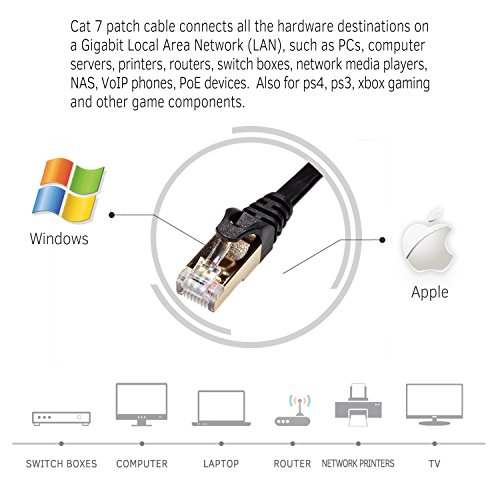 Cat 7 patch cable connects all the hardware destinations on a Gigabit Local Area Network (LAN), such as PCs, computer servers, printers, routers, switch boxes, network media players, NAS, VoIP phones, PoE devices. Also for ps4, ps3, xbox gaming and other game components.

Windows

Apple

SWITCH BOXES

COMPUTER

LAPTOP

ROUTER

NETWORK PRINTERS

TV